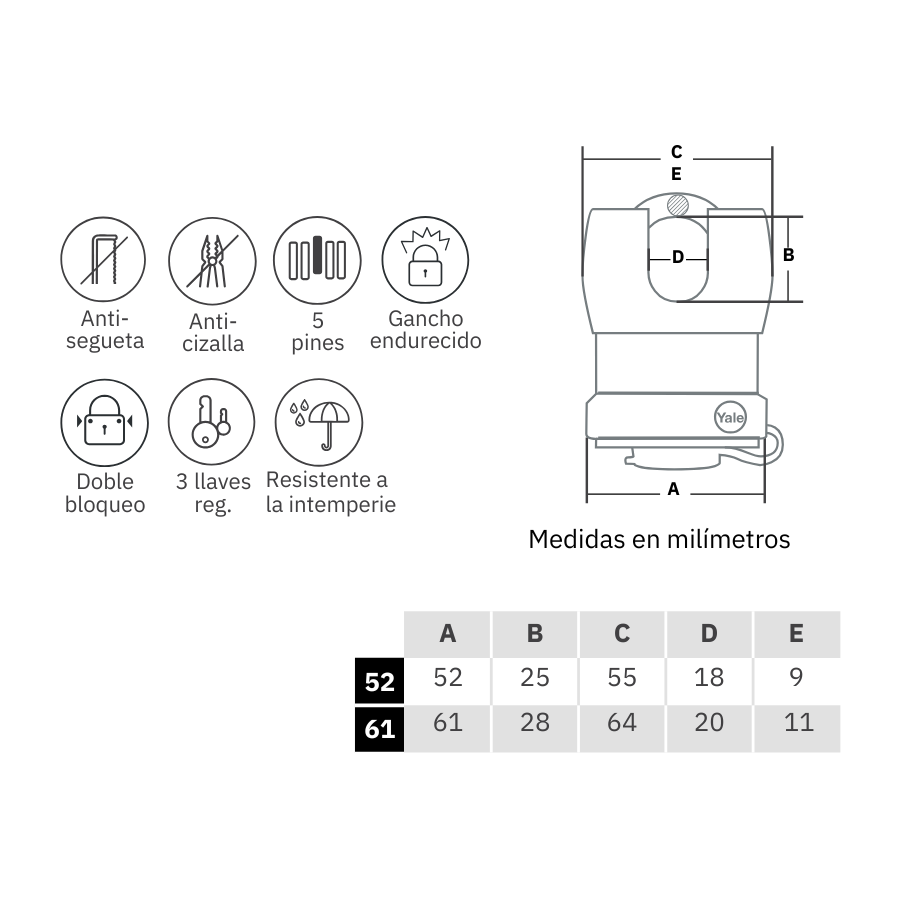 Anti-segueta

Anti-cizalla

5 pines

Gancho endurecido

Doble bloqueo

3 llaves reg.

Resistente a la intemperie

C
E
D
B
Yale
A

Medidas en milímetros

| | A | B | C | D | E |
|---|---|---|---|---|---|
| 52 | 52 | 25 | 55 | 18 | 9 |
| 61 | 61 | 28 | 64 | 20 | 11 |